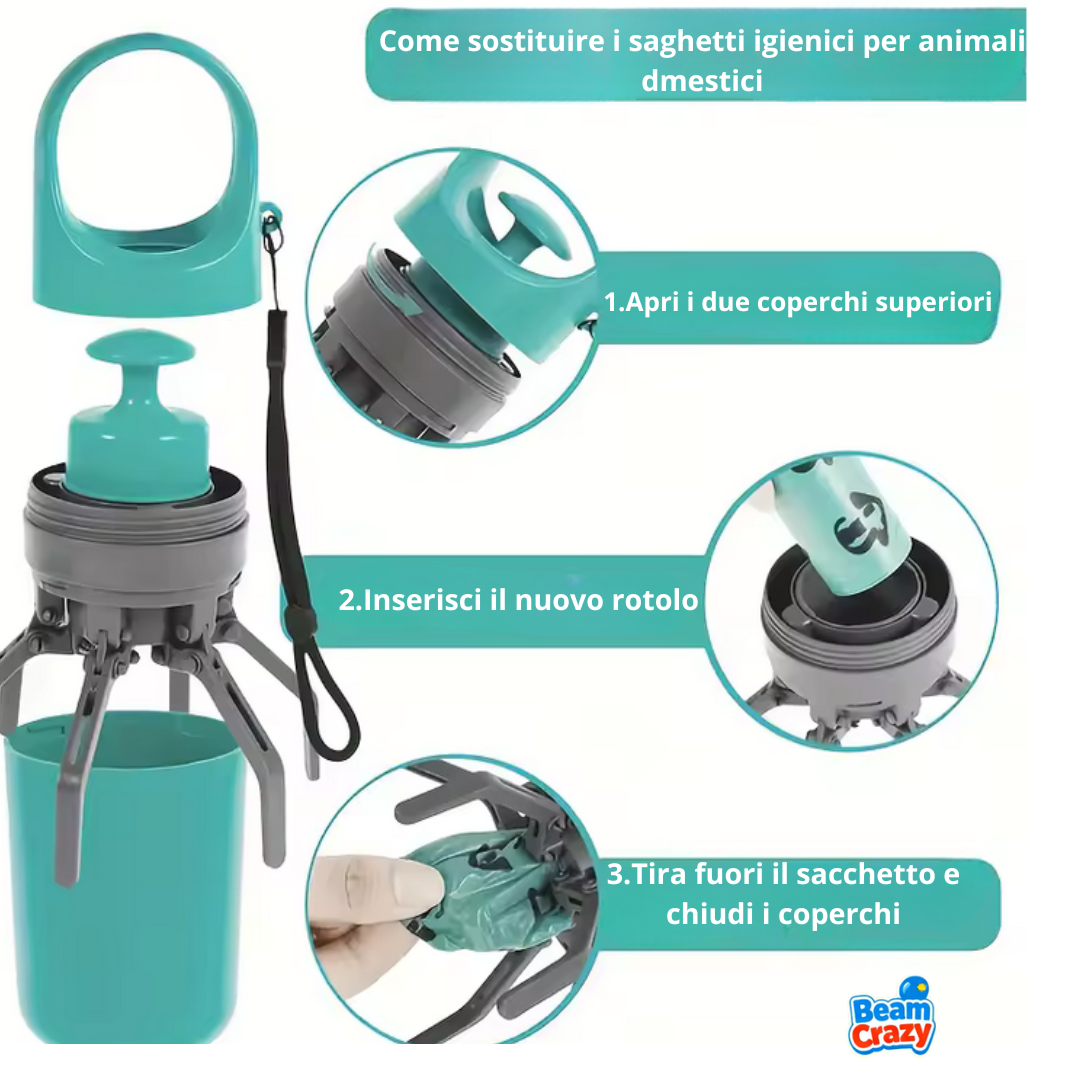 Come sostituire i saghetti igienici per animali dmestici

1.Apri i due coperchi superiori

2.Inserisci il nuovo rotolo

3.Tira fuori il sacchetto e chiudi i coperchi

Beam Crazy